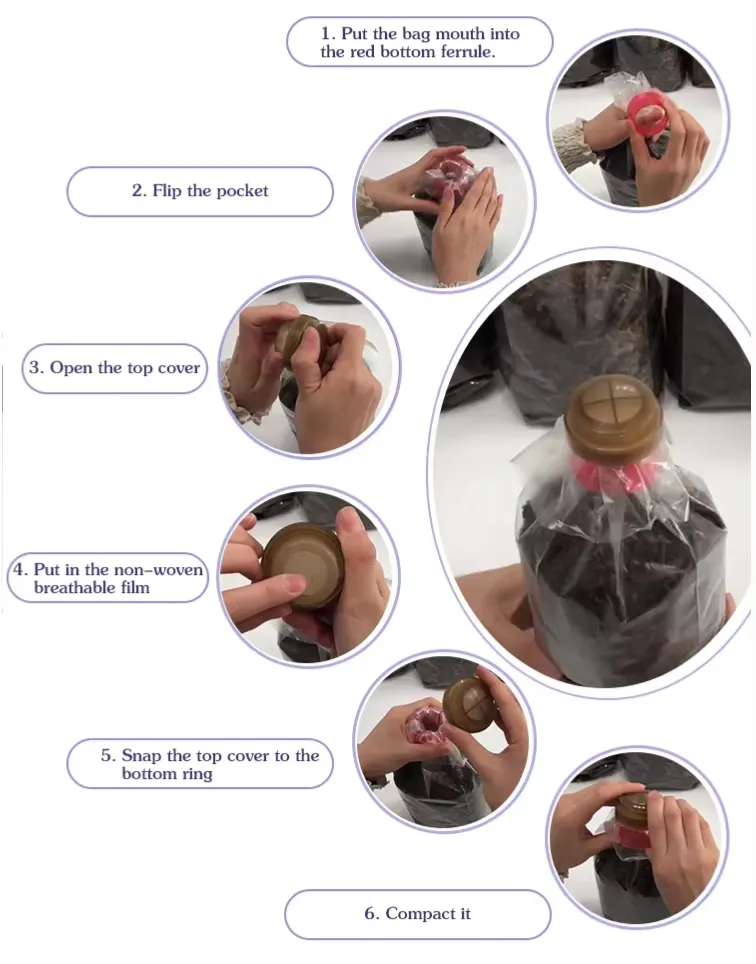 1. Put the bag mouth into the red bottom ferrule.

2. Flip the pocket

3. Open the top cover

4. Put in the non-woven breathable film

5. Snap the top cover to the bottom ring

6. Compact it